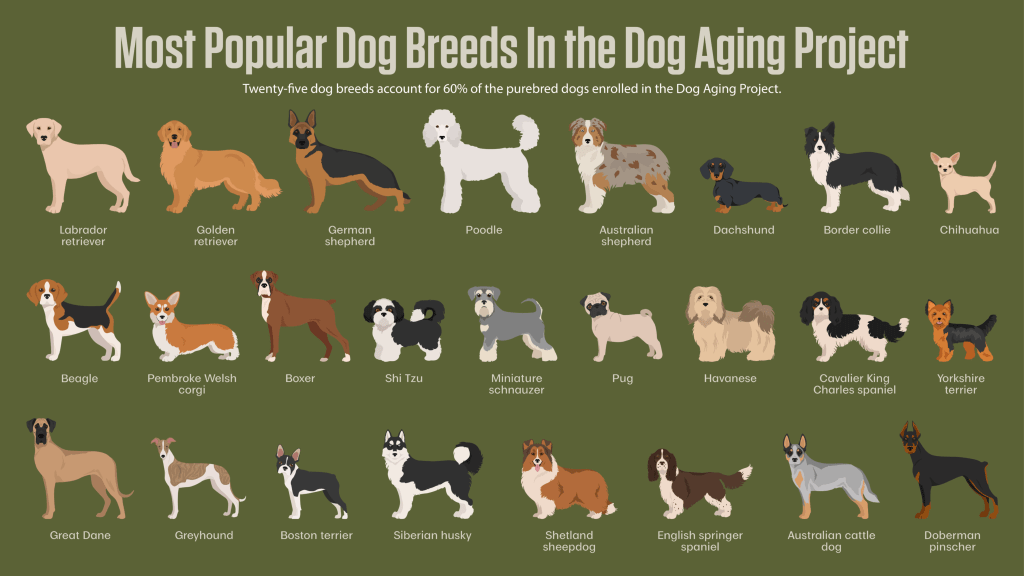 Most Popular Dog Breeds In the Dog Aging Project

Twenty-five dog breeds account for 60% of the purebred dogs enrolled in the Dog Aging Project.

Labrador retriever

Golden retriever

German shepherd

Poodle

Australian shepherd

Dachshund

Border collie

Chihuahua

Beagle

Pembroke Welsh corgi

Boxer

Shi Tzu

Miniature schnauzer

Pug

Havanese

Cavalier King Charles spaniel

Yorkshire terrier

Great Dane

Greyhound

Boston terrier

Siberian husky

Shetland sheepdog

English springer spaniel

Australian cattle dog

Doberman pinscher