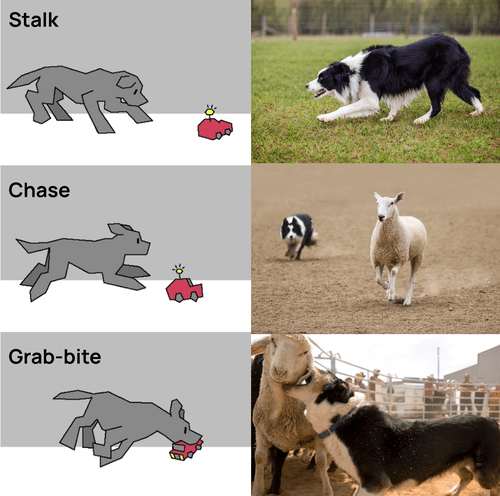 Stalk

Chase

Grab-bite